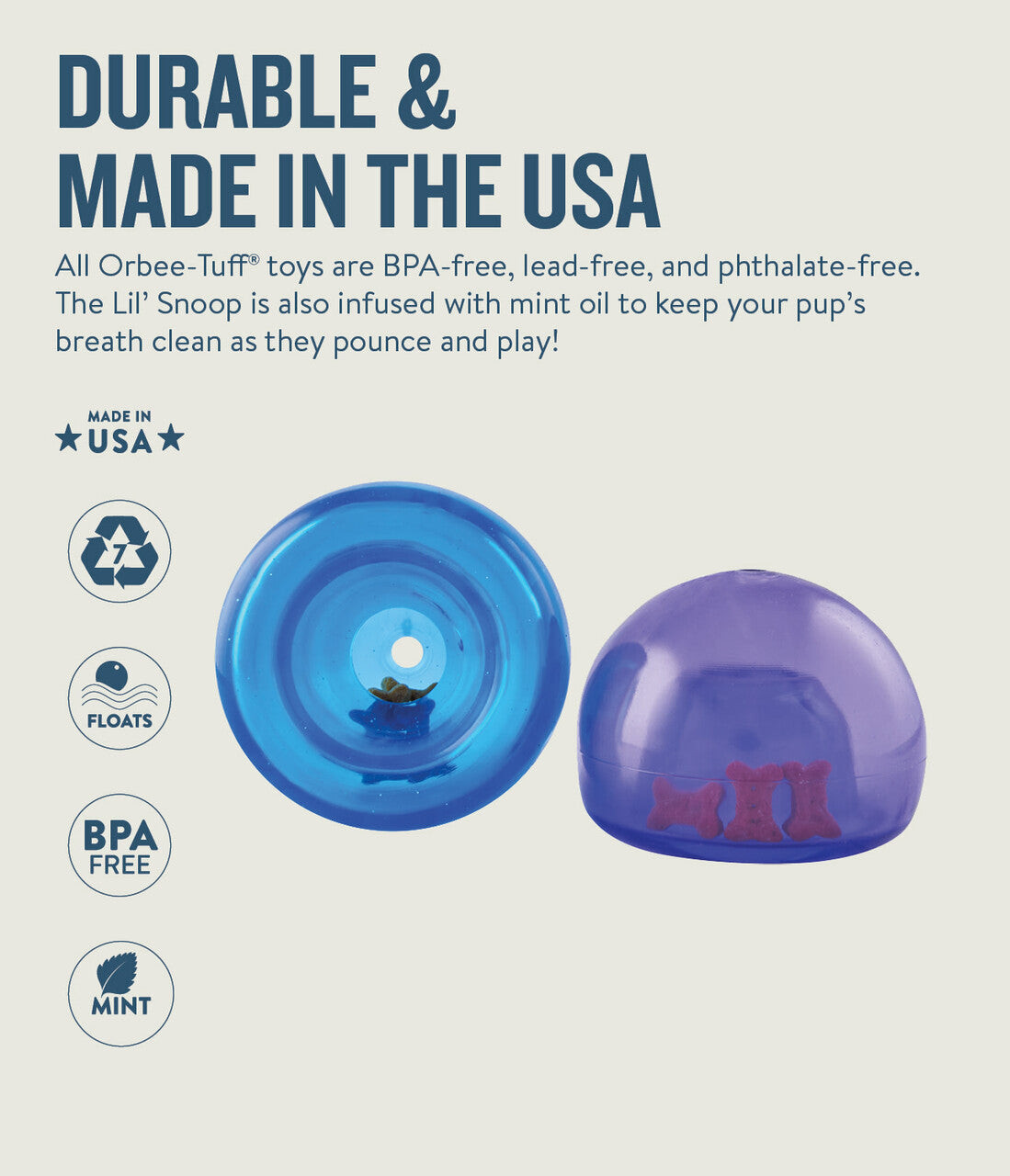 DURABLE &
MADE IN THE USA

All Orbee-Tuff® toys are BPA-free, lead-free, and phthalate-free. The Lil' Snoop is also infused with mint oil to keep your pup's breath clean as they pounce and play!

MADE IN
★USA★

7

FLOATS

BPA
FREE

MINT