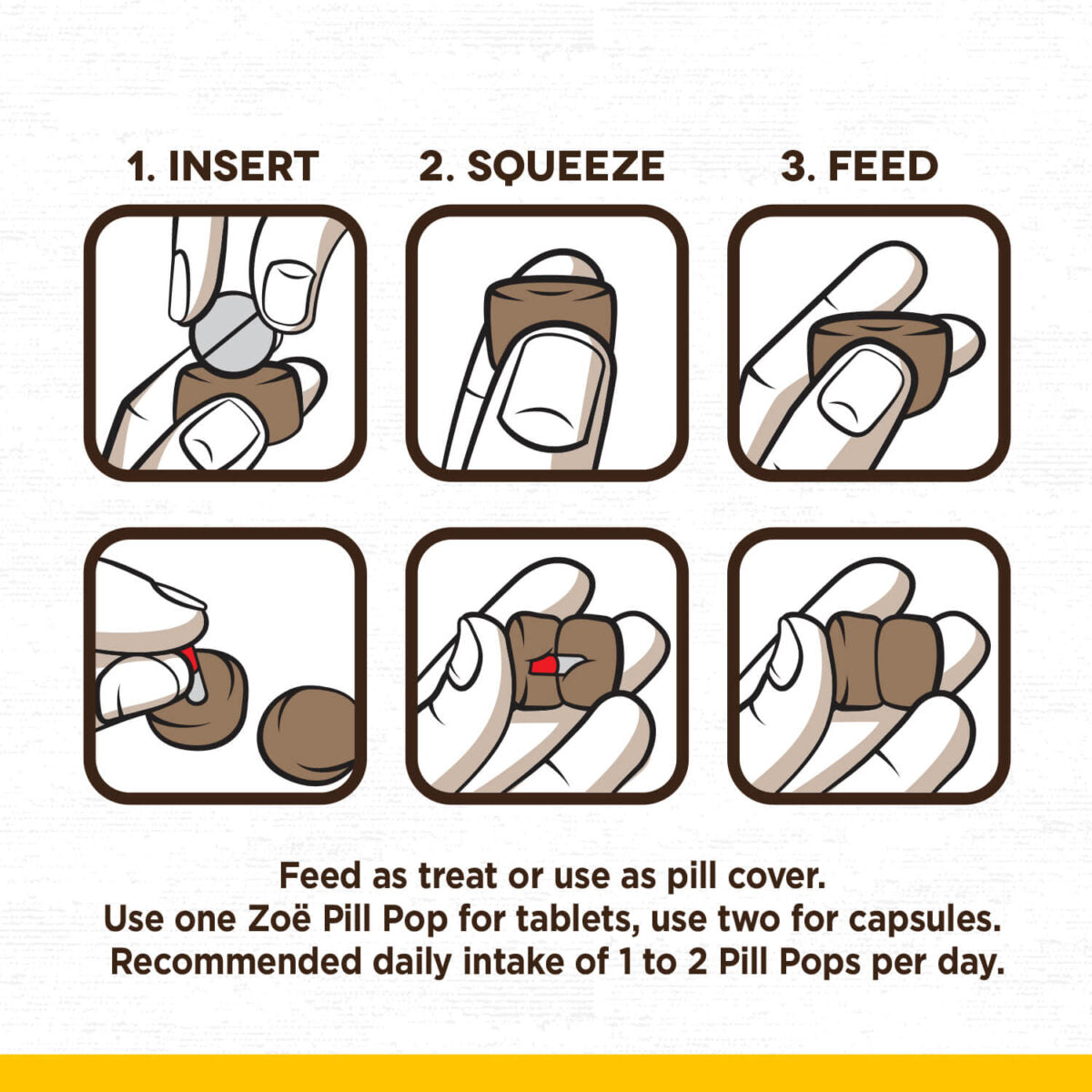 1. INSERT

2. SQUEEZE

3. FEED

Feed as treat or use as pill cover.
Use one Zoë Pill Pop for tablets, use two for capsules.
Recommended daily intake of 1 to 2 Pill Pops per day.